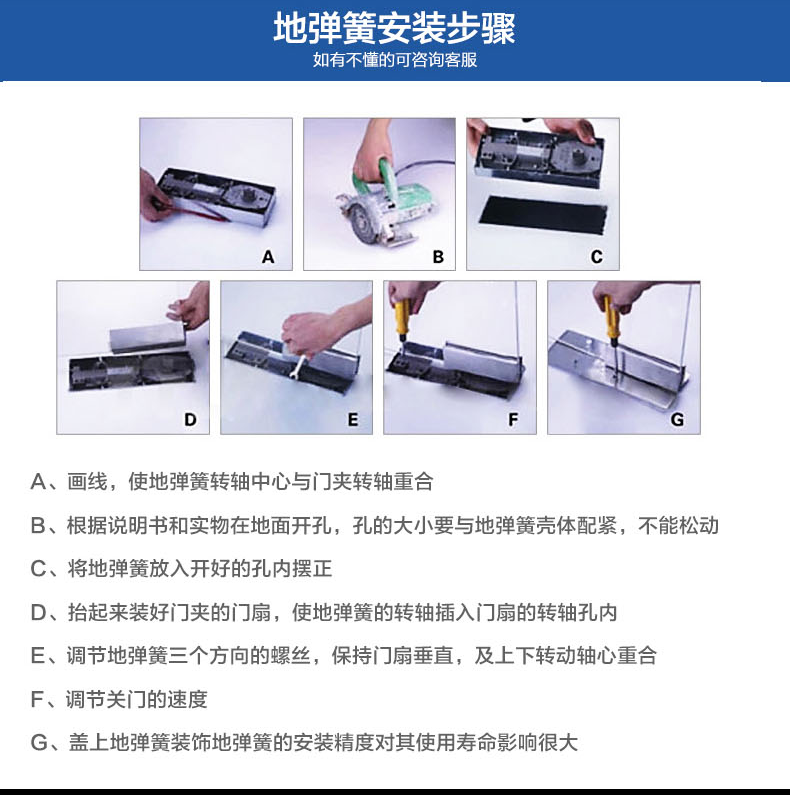 地弹簧安装步骤
如有不懂的可咨询客服

A

B

C

D

E

F

G

A、画线，使地弹簧转轴中心与门夹转轴重合

B、根据说明书和实物在地面开孔，孔的大小要与地弹簧壳体配紧，不能松动

C、将地弹簧放入开好的孔内摆正

D、抬起来装好门夹的门扇，使地弹簧的转轴插入门扇的转轴孔内

E、调节地弹簧三个方向的螺丝，保持门扇垂直，及上下转动轴心重合

F、调节关门的速度

G、盖上地弹簧装饰地弹簧的安装精度对其使用寿命影响很大